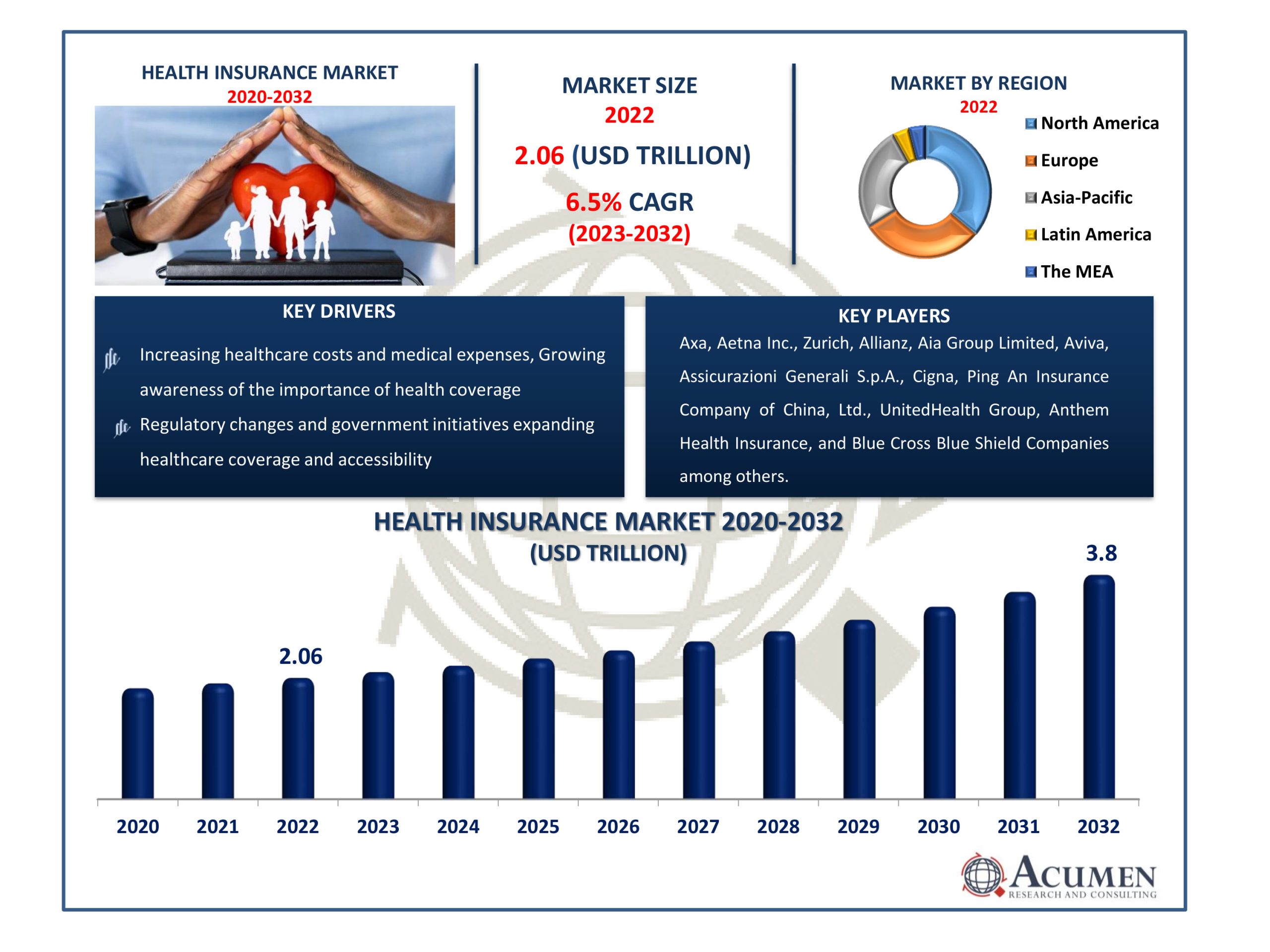 HEALTH INSURANCE MARKET
2020-2032

MARKET SIZE
2022
2.06 (USD TRILLION)
6.5% CAGR
(2023-2032)

MARKET BY REGION
2022
North America
Europe
Asia-Pacific
Latin America
The MEA

KEY DRIVERS
Increasing healthcare costs and medical expenses, Growing awareness of the importance of health coverage
Regulatory changes and government initiatives expanding healthcare coverage and accessibility

KEY PLAYERS
Axa, Aetna Inc., Zurich, Allianz, Aia Group Limited, Aviva, Assicurazioni Generali S.p.A., Cigna, Ping An Insurance Company of China, Ltd., UnitedHealth Group, Anthem Health Insurance, and Blue Cross Blue Shield Companies among others.

HEALTH INSURANCE MARKET 2020-2032
(USD TRILLION)

2.06
3.8

2020 2021 2022 2023 2024 2025 2026 2027 2028 2029 2030 2031 2032

ACUMEN
RESEARCH AND CONSULTING